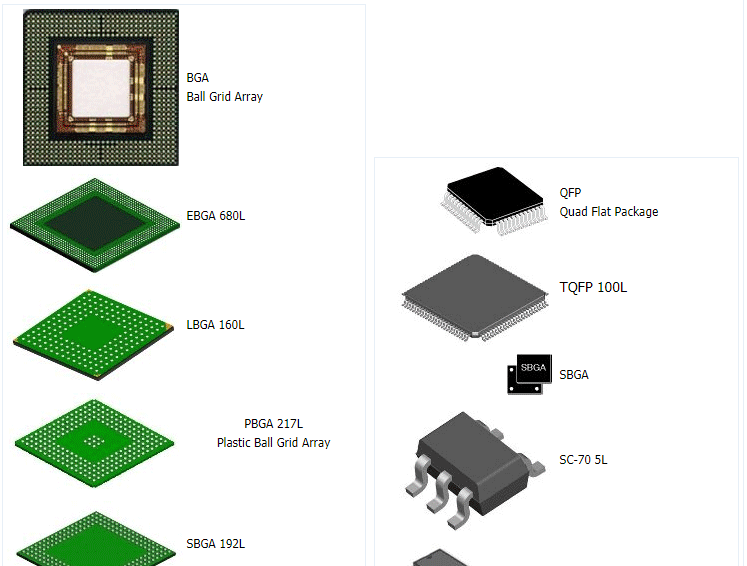 BGA
Ball Grid Array

EBGA 680L

LBGA 160L

PBGA 217L
Plastic Ball Grid Array

SBGA 192L

QFP
Quad Flat Package

TQFP 100L

SBGA

SBGA

SC-70 5L