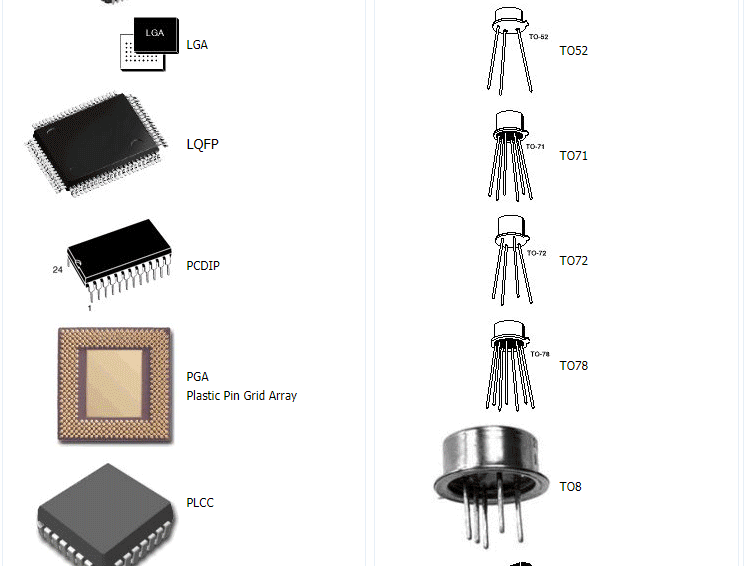 LGA
LGA

LQFP

24
1
PCDIP

PGA
Plastic Pin Grid Array

PLCC

TO-52
TO52

TO-71
TO71

TO-72
TO72

TO-78
TO78

TO8